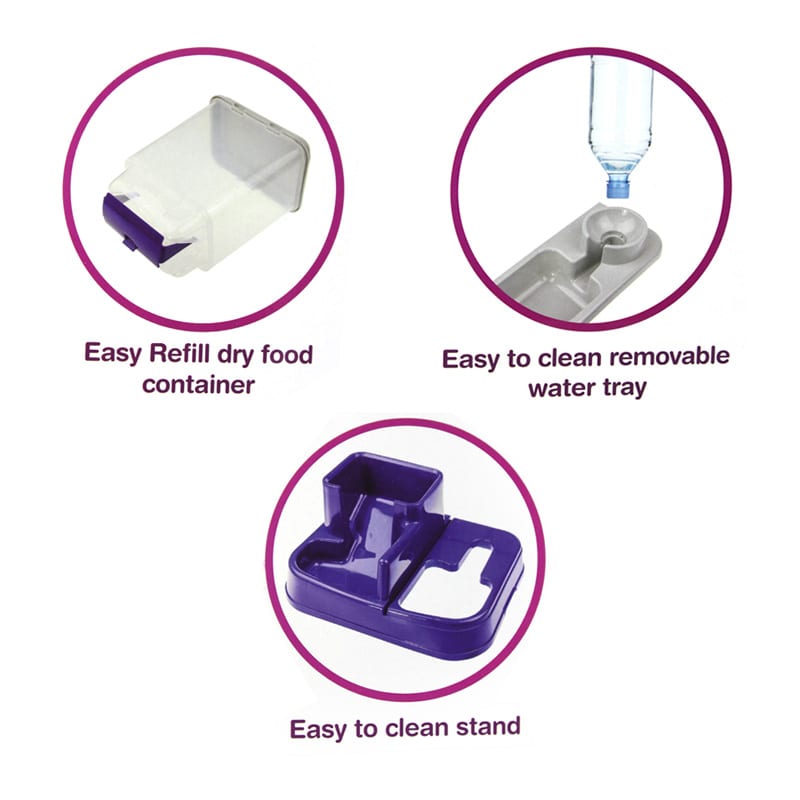 Easy Refill dry food container

Easy to clean removable water tray

Easy to clean stand