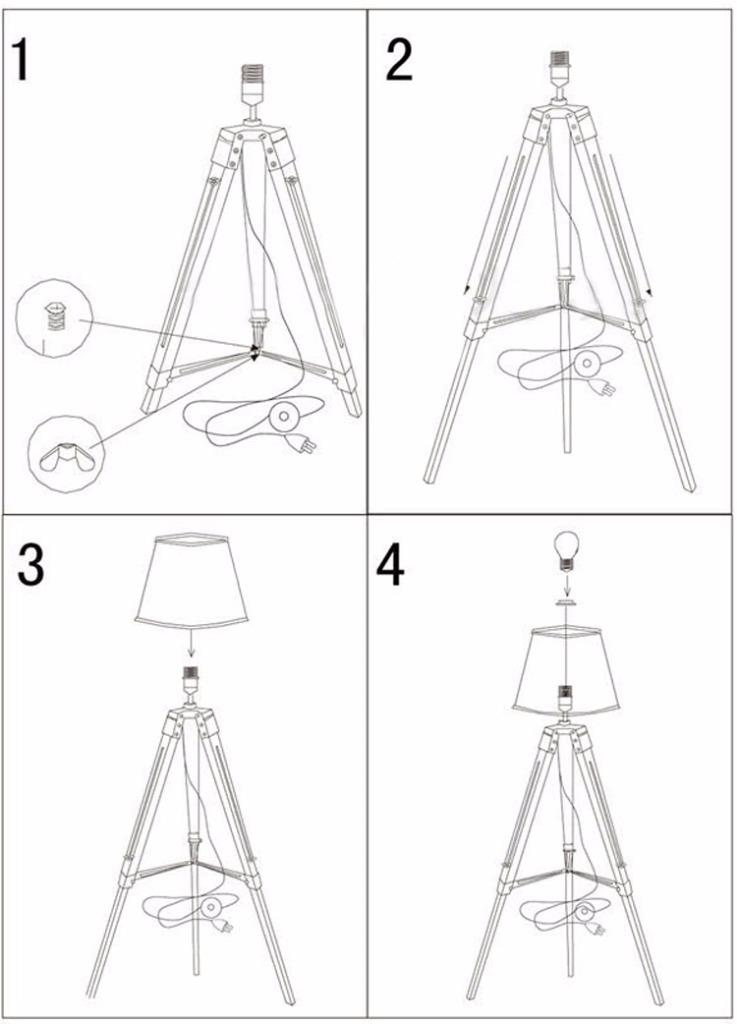 1

2

3

4